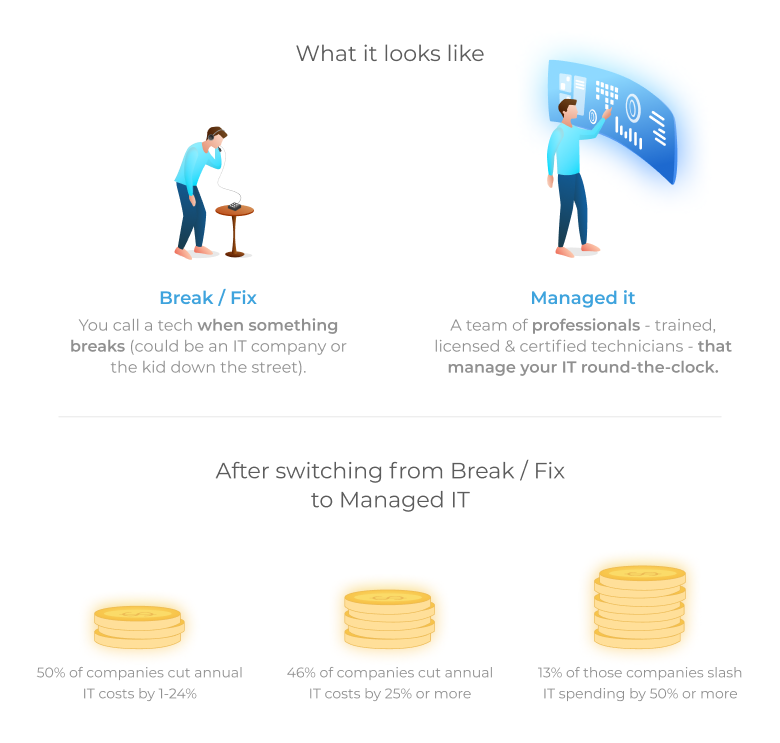 What it looks like

Break / Fix

You call a tech when something breaks (could be an IT company or the kid down the street).

Managed it

A team of professionals - trained, licensed & certified technicians - that manage your IT round-the-clock.

After switching from Break / Fix to Managed IT

50% of companies cut annual IT costs by 1-24%

46% of companies cut annual IT costs by 25% or more

13% of those companies slash IT spending by 50% or more